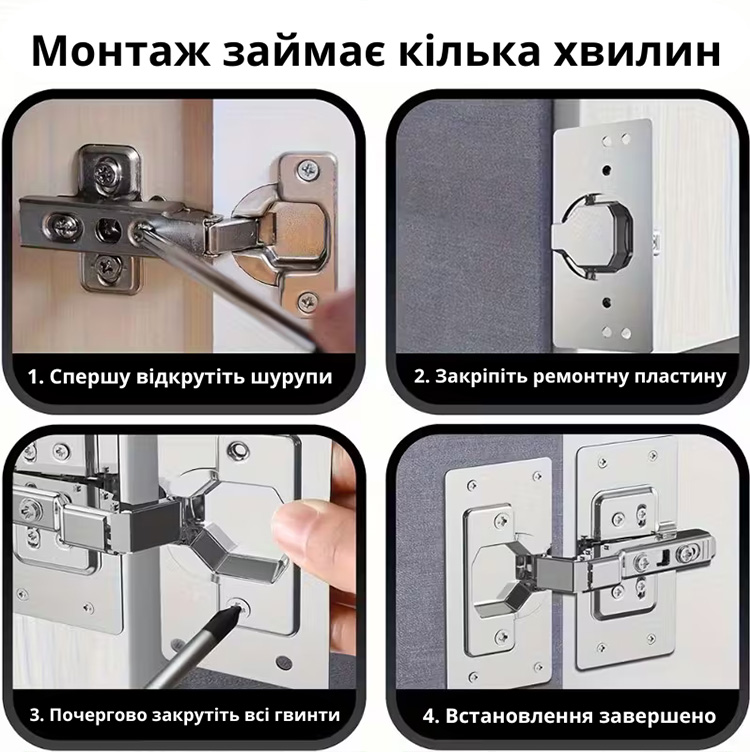 Монтаж займає кілька хвилин

1. Спершу відкрутіть шурупи

2. Закріпіть ремонтну пластину

3. Почергово закрутіть всі гвинти

4. Встановлення завершено